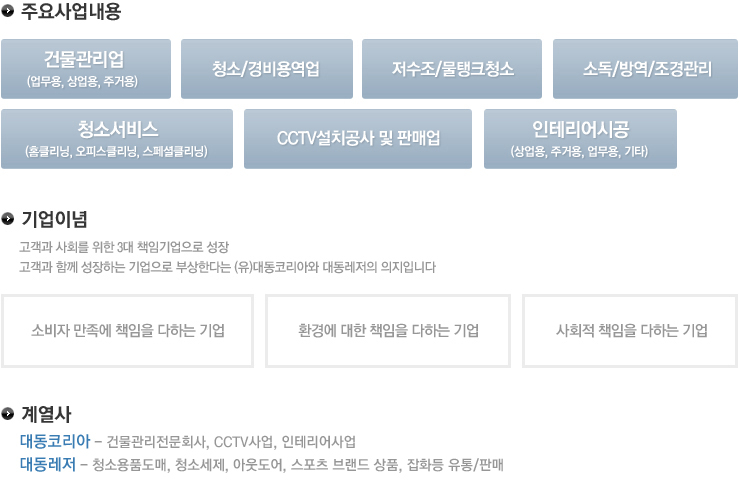 주요사업내용

건물관리업
(업무용, 상업용, 주거용)

청소/경비용역업

저수조/물탱크청소

소독/방역/조경관리

청소서비스
(홈클리닝, 오피스클리닝, 스페셜클리닝)

CCTV설치공사 및 판매업

인테리어시공
(상업용, 주거용, 업무용, 기타)

기업이념

고객과 사회를 위한 3대 책임기업으로 성장
고객과 함께 성장하는 기업으로 부상한다는 (유)대동코리아와 대동레저의 의지입니다

소비자 만족에 책임을 다하는 기업

환경에 대한 책임을 다하는 기업

사회적 책임을 다하는 기업

계열사

대동코리아 - 건물관리전문회사, CCTV사업, 인테리어사업
대동레저 - 청소용품도매, 청소세제, 아웃도어, 스포츠 브랜드 상품, 잡화등 유통/판매